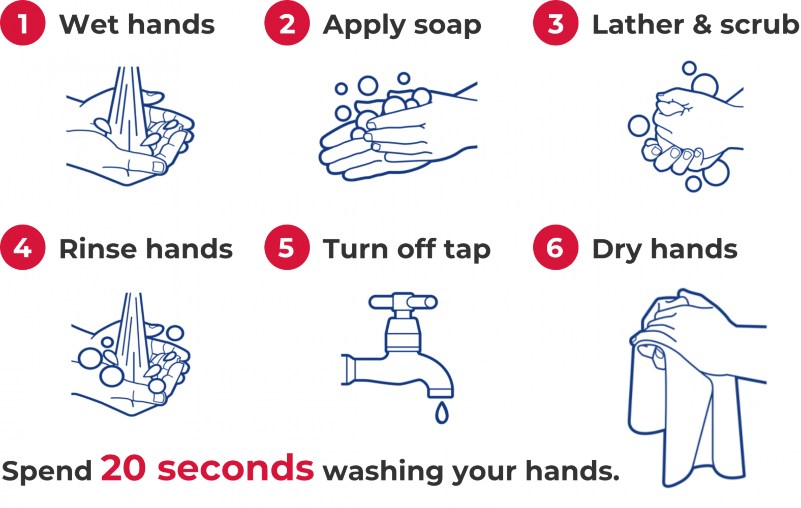 1 Wet hands

2 Apply soap

3 Lather & scrub

4 Rinse hands

5 Turn off tap

6 Dry hands

Spend 20 seconds washing your hands.